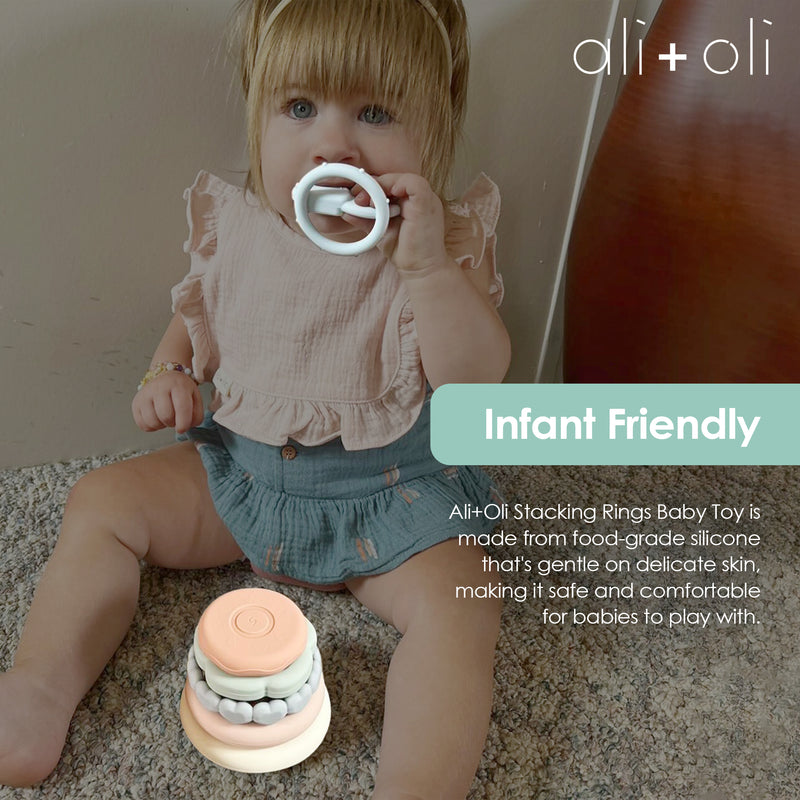 ali+oli

Infant Friendly

Ali+Oli Stacking Rings Baby Toy is made from food-grade silicone that's gentle on delicate skin, making it safe and comfortable for babies to play with.