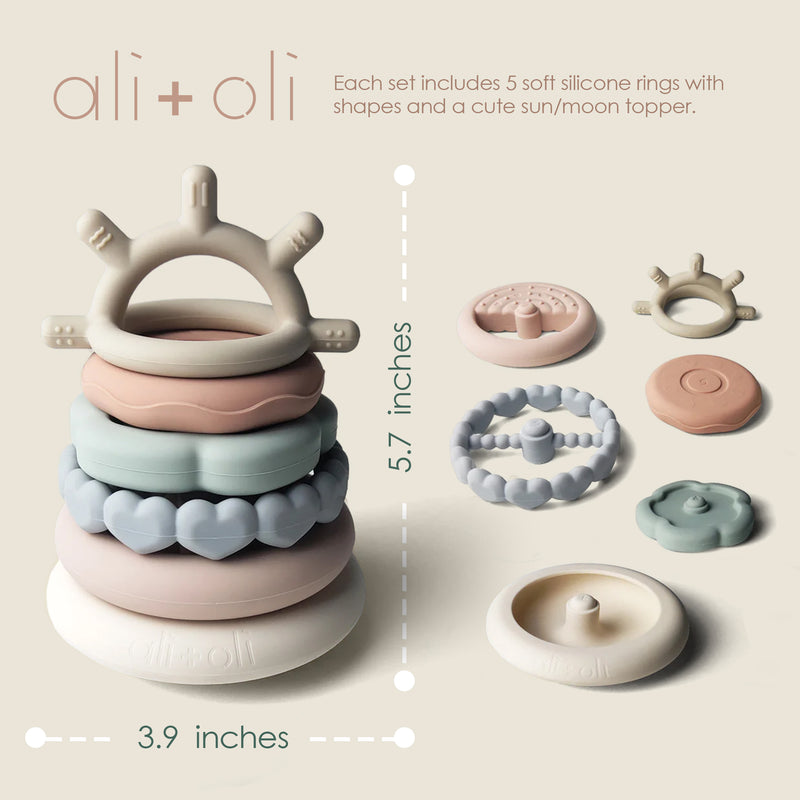 ali+oli

Each set includes 5 soft silicone rings with shapes and a cute sun/moon topper.

5.7 inches

3.9 inches

ali+oli

ali+oli