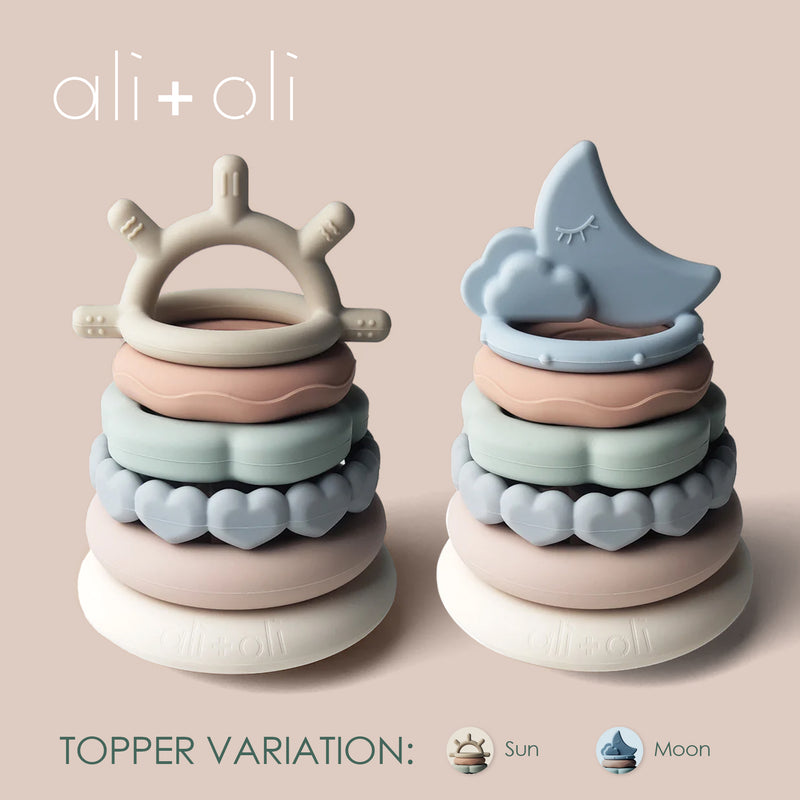 alì+olì

alì+olì

alì+olì

TOPPER VARIATION: Sun Moon