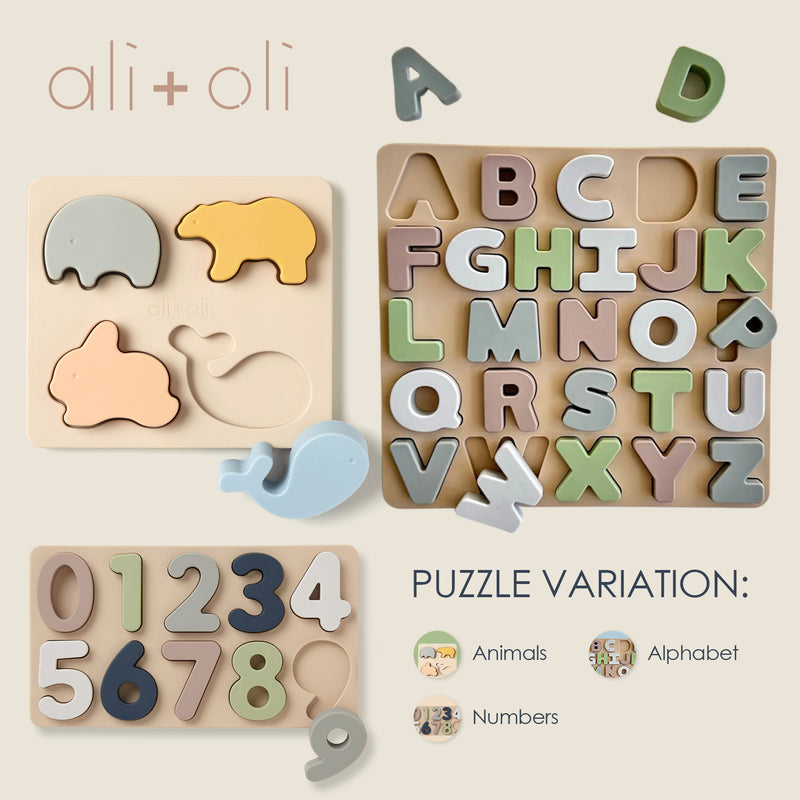 ali+oli

A D

ali+oli

A B C D E
F G H I J K
L M N O P
Q R S T U
V W X Y Z

0 1 2 3 4
5 6 7 8 9

PUZZLE VARIATION:

Animals

Alphabet

Numbers